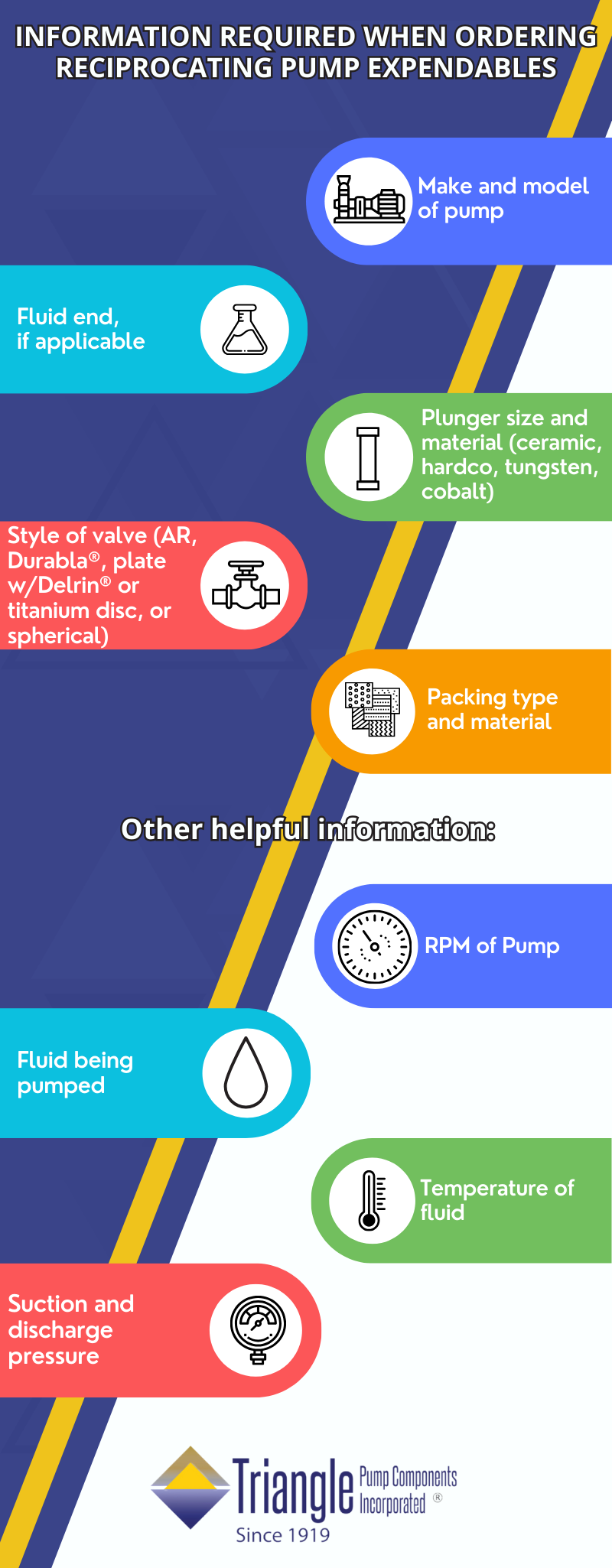 INFORMATION REQUIRED WHEN ORDERING RECIPROCATING PUMP EXPENDABLES

Make and model of pump

Fluid end, if applicable

Plunger size and material (ceramic, hardco, tungsten, cobalt)

Style of valve (AR, Durabla®, plate w/Delrin® or titanium disc, or spherical)

Packing type and material

Other helpful information:

RPM of Pump

Fluid being pumped

Temperature of fluid

Suction and discharge pressure

Triangle Pump Components Incorporated ®

Since 1919